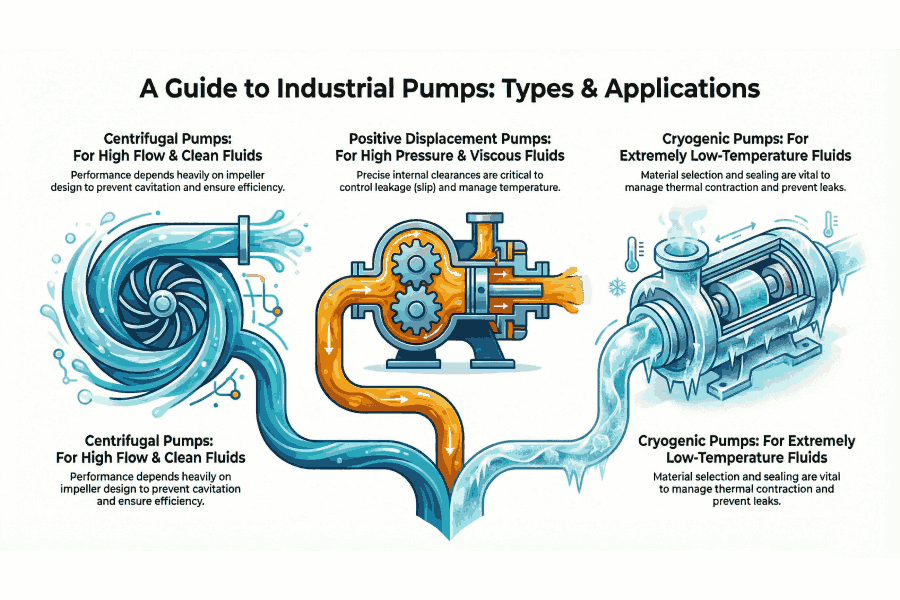 A Guide to Industrial Pumps: Types & Applications

Centrifugal Pumps: For High Flow & Clean Fluids

Performance depends heavily on impeller design to prevent cavitation and ensure efficiency.

Positive Displacement Pumps: For High Pressure & Viscous Fluids

Precise internal clearances are critical to control leakage (slip) and manage temperature.

Cryogenic Pumps: For Extremely Low-Temperature Fluids

Material selection and sealing are vital to manage thermal contraction and prevent leaks.

Centrifugal Pumps: For High Flow & Clean Fluids

Performance depends heavily on impeller design to prevent cavitation and ensure efficiency.

Cryogenic Pumps: For Extremely Low-Temperature Fluids

Material selection and sealing are vital to manage thermal contraction and prevent leaks.